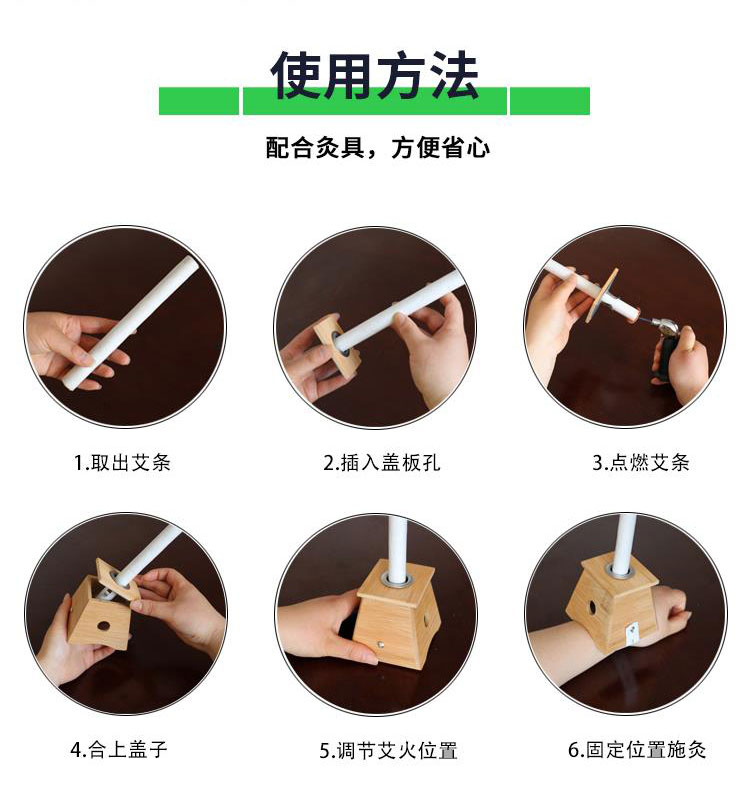 使用方法

配合灸具，方便省心

1.取出艾条

2.插入盖板孔

3.点燃艾条

4.合上盖子

5.调节艾火位置

6.固定位置施灸