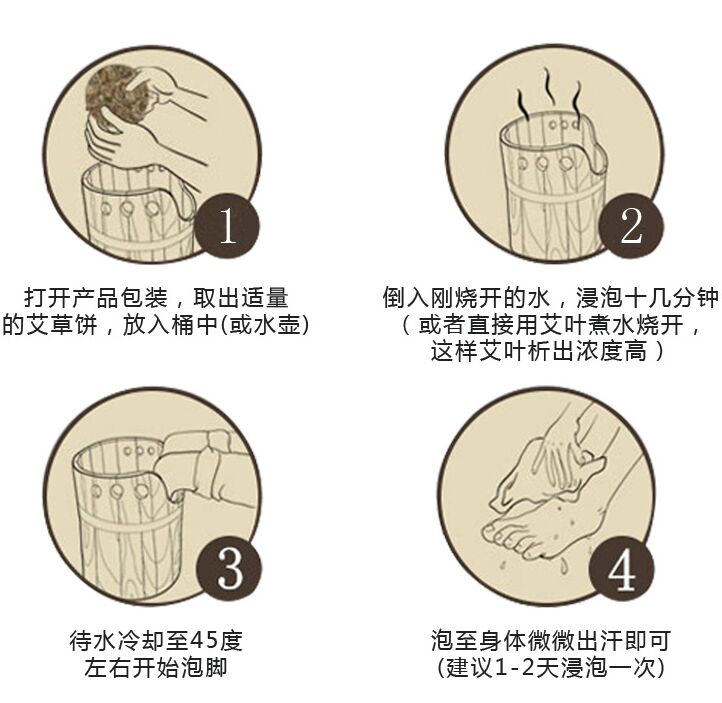 1

打开产品包装，取出适量的艾草饼，放入桶中(或水壶)

2

倒入刚烧开的水，浸泡十几分钟（或者直接用艾叶煮水烧开，这样艾叶析出浓度高）

3

待水冷却至45度左右开始泡脚

4

泡至身体微微出汗即可(建议1-2天浸泡一次)